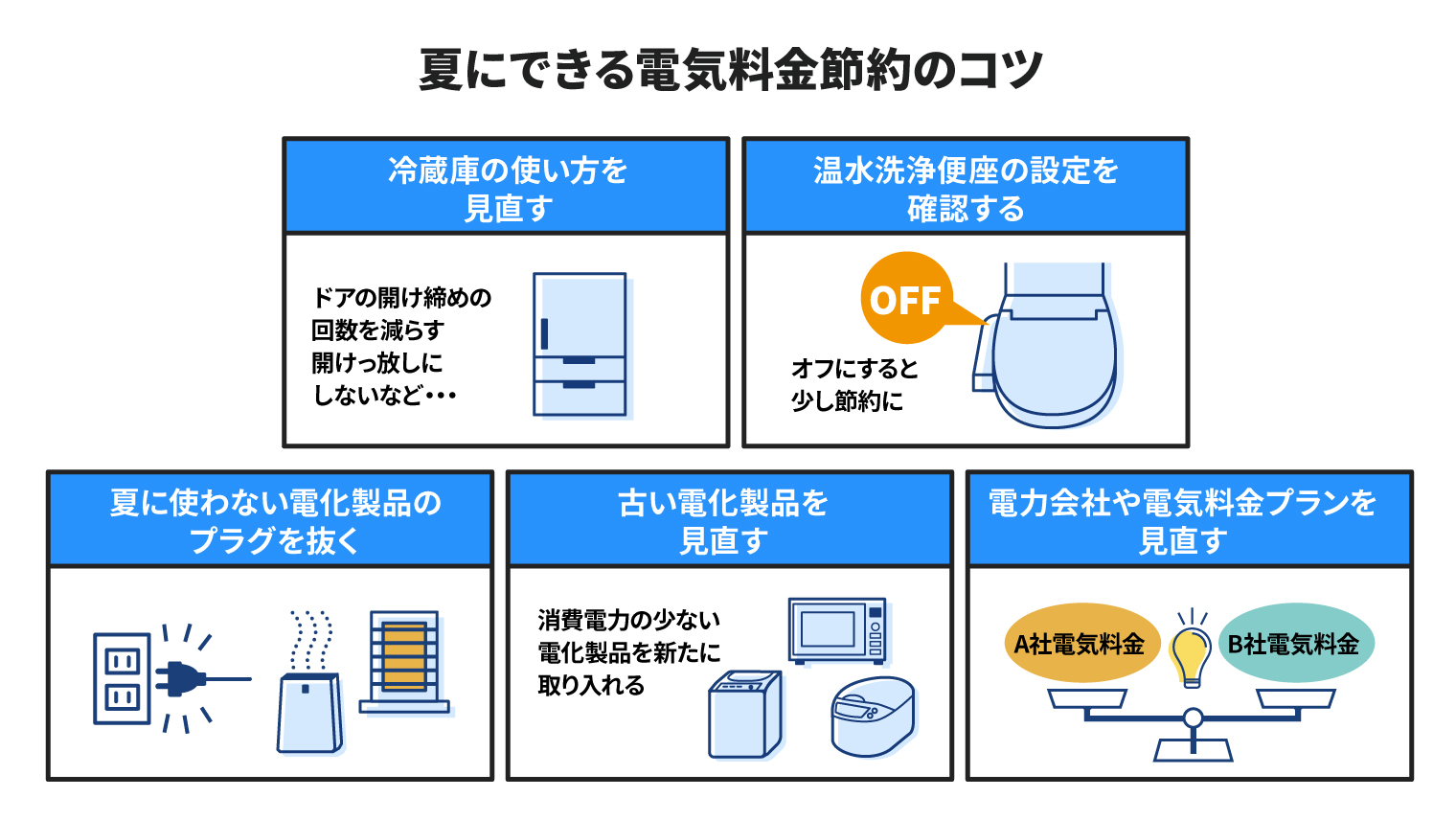 夏にできる電気料金節約のコツ

冷蔵庫の使い方を見直す

ドアの開け締めの回数を減らす
開けっ放しにしないなど･･･

温水洗浄便座の設定を確認する

OFF

オフにすると少し節約に

夏に使わない電化製品のプラグを抜く

古い電化製品を見直す

消費電力の少ない電化製品を新たに取り入れる

電力会社や電気料金プランを見直す

A社電気料金

B社電気料金